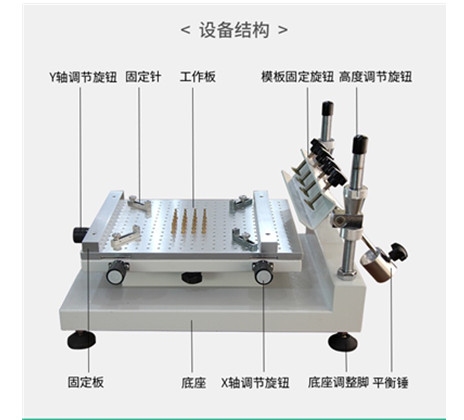 < 设备结构 >

Y轴调节旋钮 固定针 工作板 模板固定旋钮 高度调节旋钮

固定板 底座 X轴调节旋钮 底座调整脚 平衡锤